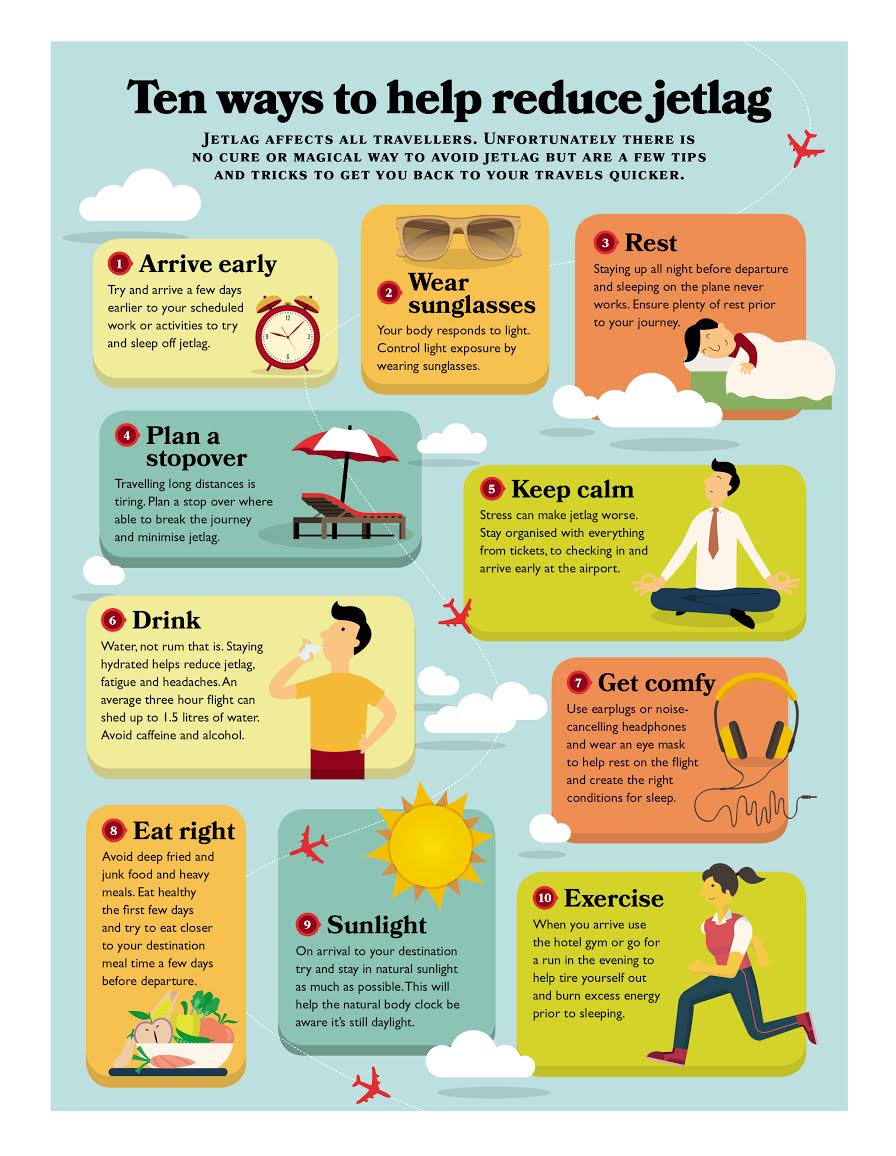 Ten ways to help reduce jetlag

JETLAG AFFECTS ALL TRAVELLERS. UNFORTUNATELY THERE IS NO CURE OR MAGICAL WAY TO AVOID JETLAG BUT ARE A FEW TIPS AND TRICKS TO GET YOU BACK TO YOUR TRAVELS QUICKER.

1 Arrive early
Try and arrive a few days earlier to your scheduled work or activities to try and sleep off jetlag.

2 Wear sunglasses
Your body responds to light. Control light exposure by wearing sunglasses.

3 Rest
Staying up all night before departure and sleeping on the plane never works. Ensure plenty of rest prior to your journey.

4 Plan a stopover
Travelling long distances is tiring. Plan a stop over where able to break the journey and minimise jetlag.

5 Keep calm
Stress can make jetlag worse. Stay organised with everything from tickets, to checking in and arrive early at the airport.

6 Drink
Water, not rum that is. Staying hydrated helps reduce jetlag, fatigue and headaches. An average three hour flight can shed up to 1.5 litres of water. Avoid caffeine and alcohol.

7 Get comfy
Use earplugs or noise-cancelling headphones and wear an eye mask to help rest on the flight and create the right conditions for sleep.

8 Eat right
Avoid deep fried and junk food and heavy meals. Eat healthy the first few days and try to eat closer to your destination meal time a few days before departure.

9 Sunlight
On arrival to your destination try and stay in natural sunlight as much as possible. This will help the natural body clock be aware it's still daylight.

10 Exercise
When you arrive use the hotel gym or go for a run in the evening to help tire yourself out and burn excess energy prior to sleeping.