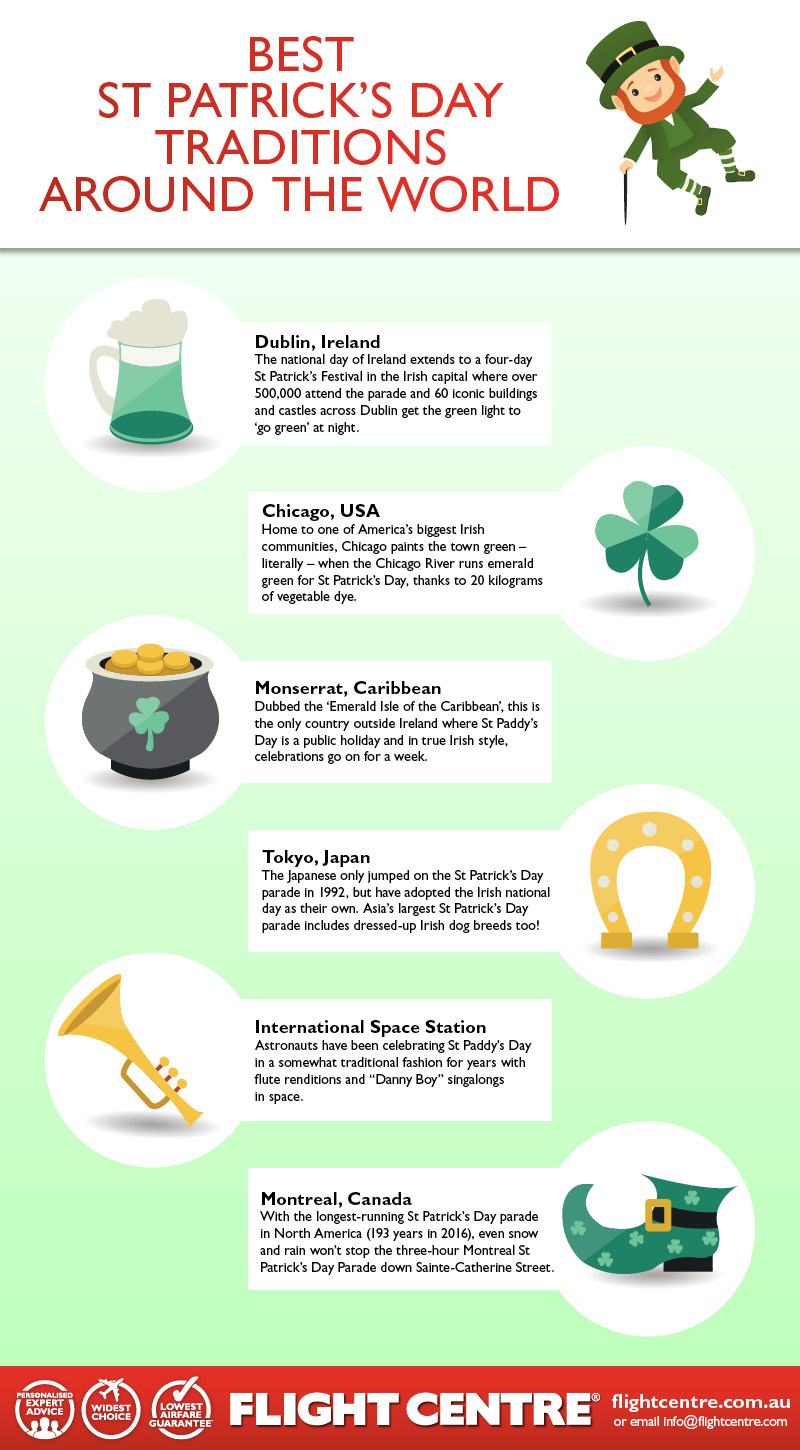 BEST ST PATRICK'S DAY TRADITIONS AROUND THE WORLD

Dublin, Ireland
The national day of Ireland extends to a four-day St Patrick's Festival in the Irish capital where over 500,000 attend the parade and 60 iconic buildings and castles across Dublin get the green light to 'go green' at night.

Chicago, USA
Home to one of America's biggest Irish communities, Chicago paints the town green – literally – when the Chicago River runs emerald green for St Patrick's Day, thanks to 20 kilograms of vegetable dye.

Monserrat, Caribbean
Dubbed the 'Emerald Isle of the Caribbean', this is the only country outside Ireland where St Paddy's Day is a public holiday and in true Irish style, celebrations go on for a week.

Tokyo, Japan
The Japanese only jumped on the St Patrick's Day parade in 1992, but have adopted the Irish national day as their own. Asia's largest St Patrick's Day parade includes dressed-up Irish dog breeds too!

International Space Station
Astronauts have been celebrating St Paddy's Day in a somewhat traditional fashion for years with flute renditions and "Danny Boy" singalongs in space.

Montreal, Canada
With the longest-running St Patrick's Day parade in North America (193 years in 2016), even snow and rain won't stop the three-hour Montreal St Patrick's Day Parade down Sainte-Catherine Street.

PERSONALISED EXPERT ADVICE
WIDEST CHOICE
LOWEST AIRFARE GUARANTEE
FLIGHT CENTRE®
flightcentre.com.au
or email info@flightcentre.com